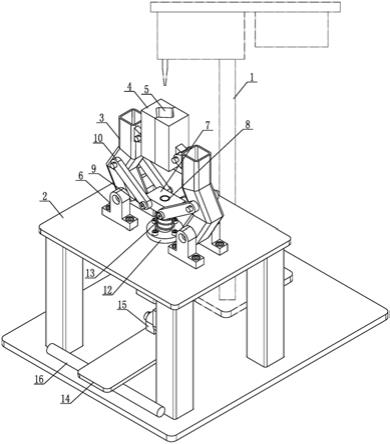 1
4
5
3
7
8
10
9
6
2
13
12
15
16
14