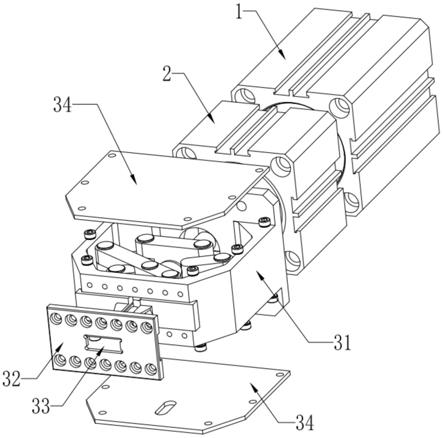 1
2
34
31
32
33
34