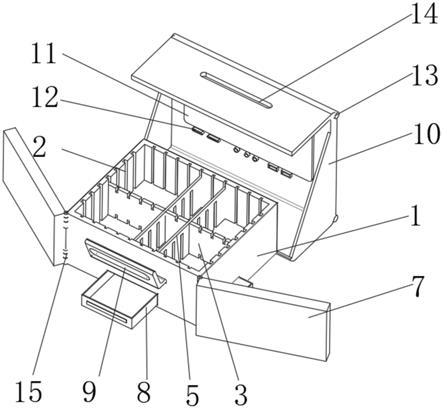 14
11
13
12
10
2
1
7
15
9
8
5
3