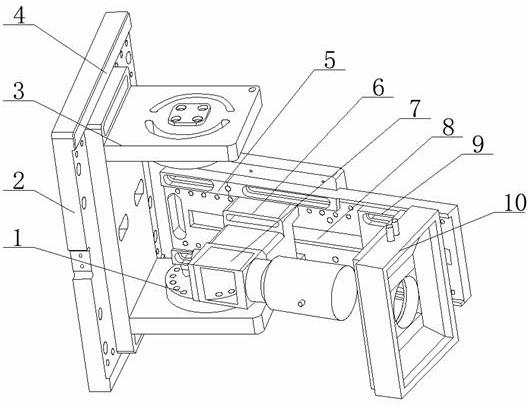 4
3
2
1
5
6
7
8
9
10