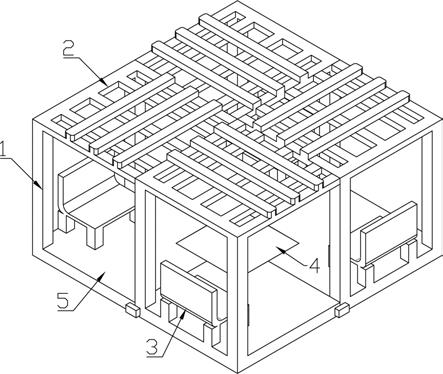 2
1
4
5
3