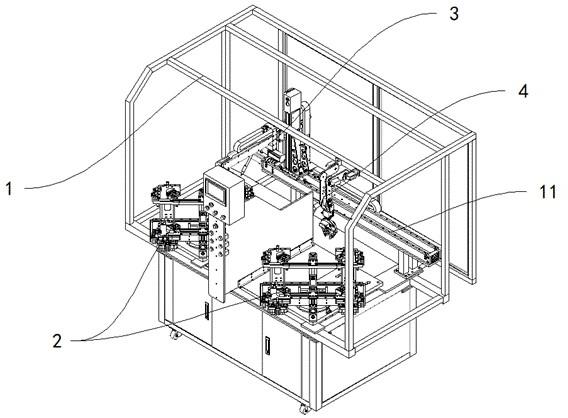 3
4
1
11
2