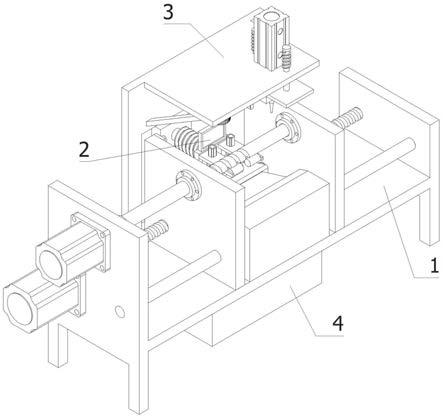 3
2
1
4