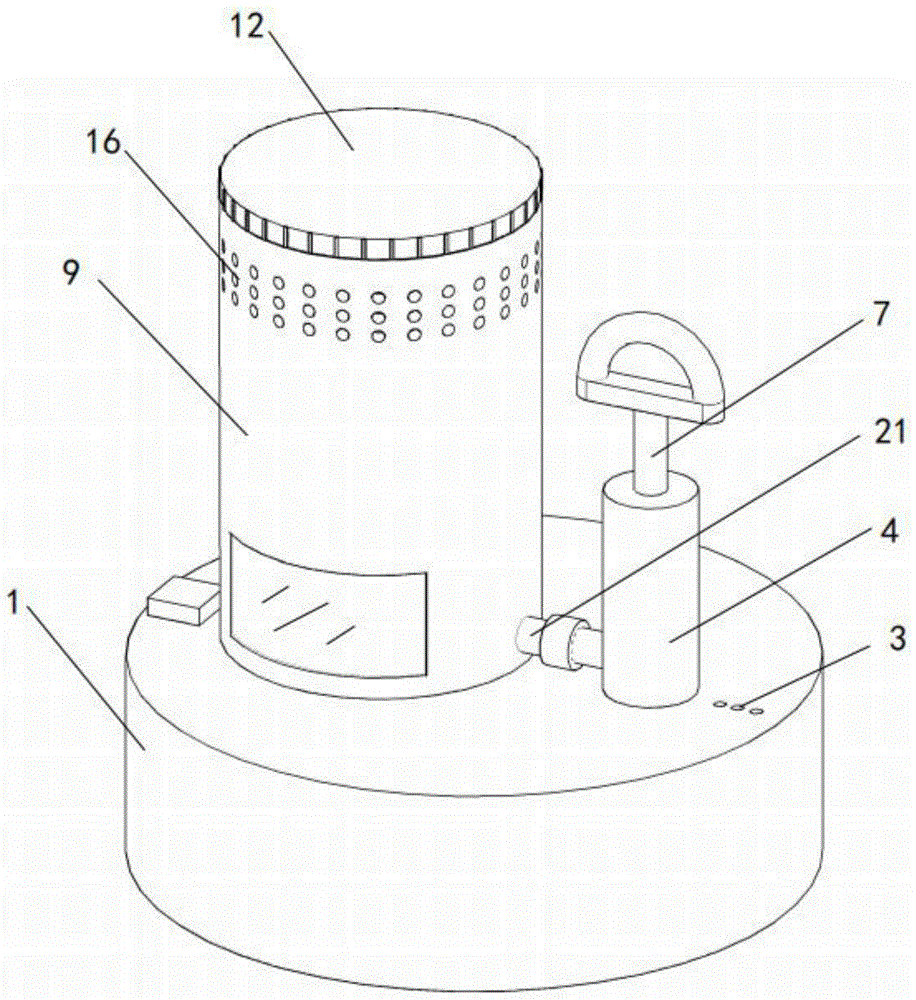 12
16
9
7
21
4
1
3