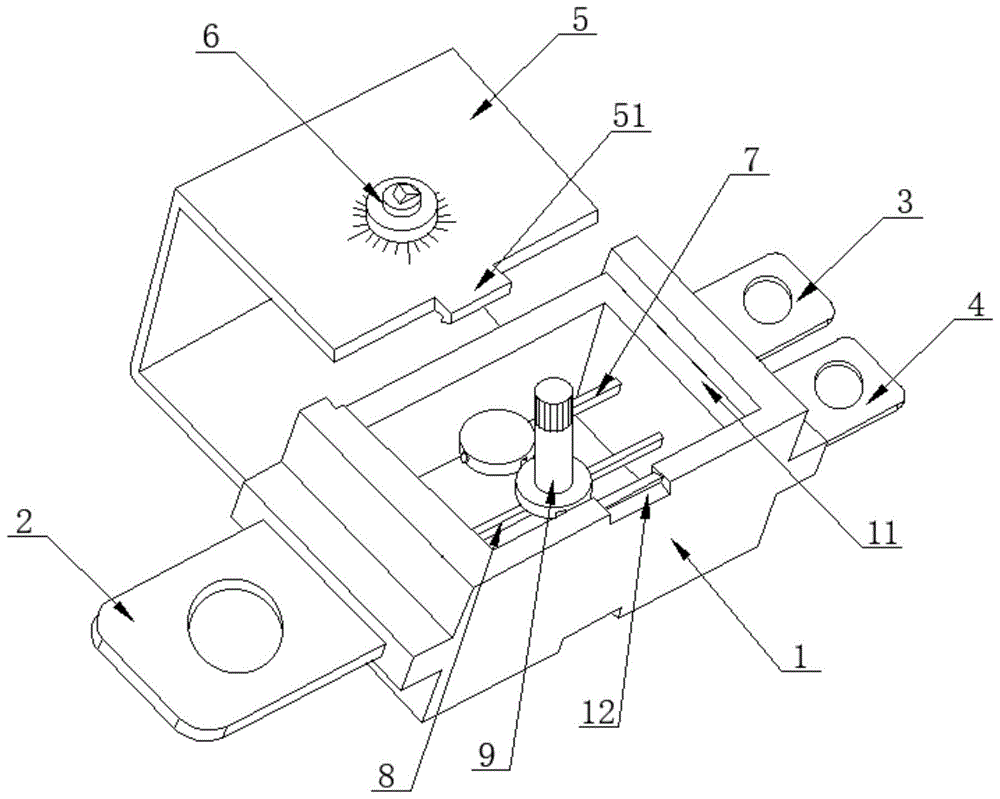 6
5
51
7
3
4
2
11
1
12
9
8