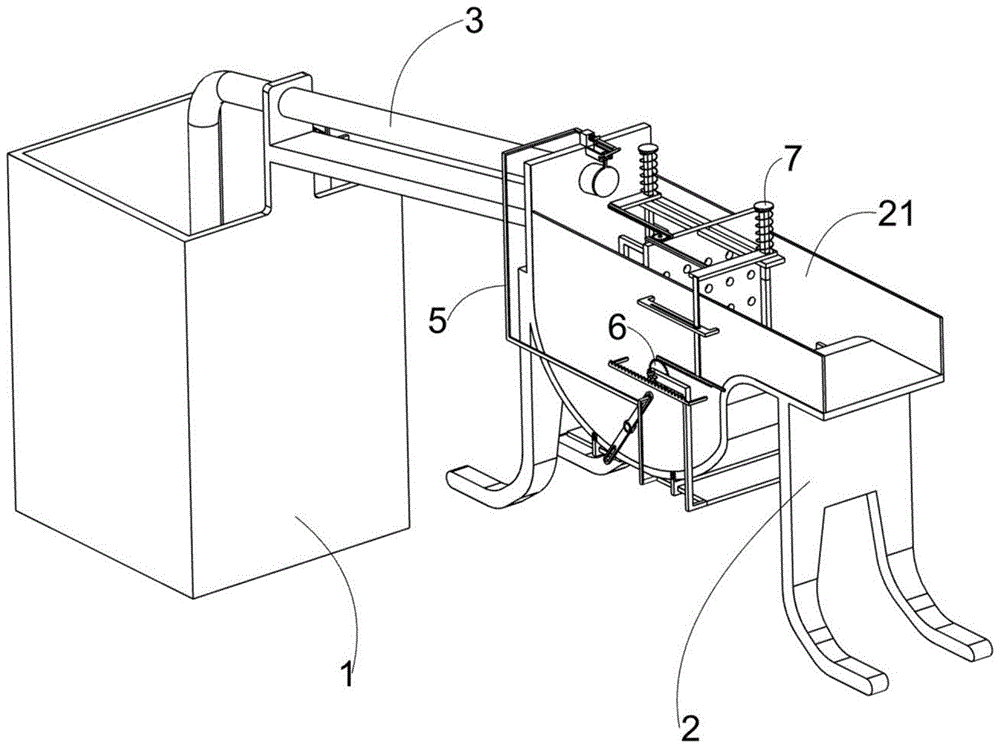 3
7
21
5
6
1
2