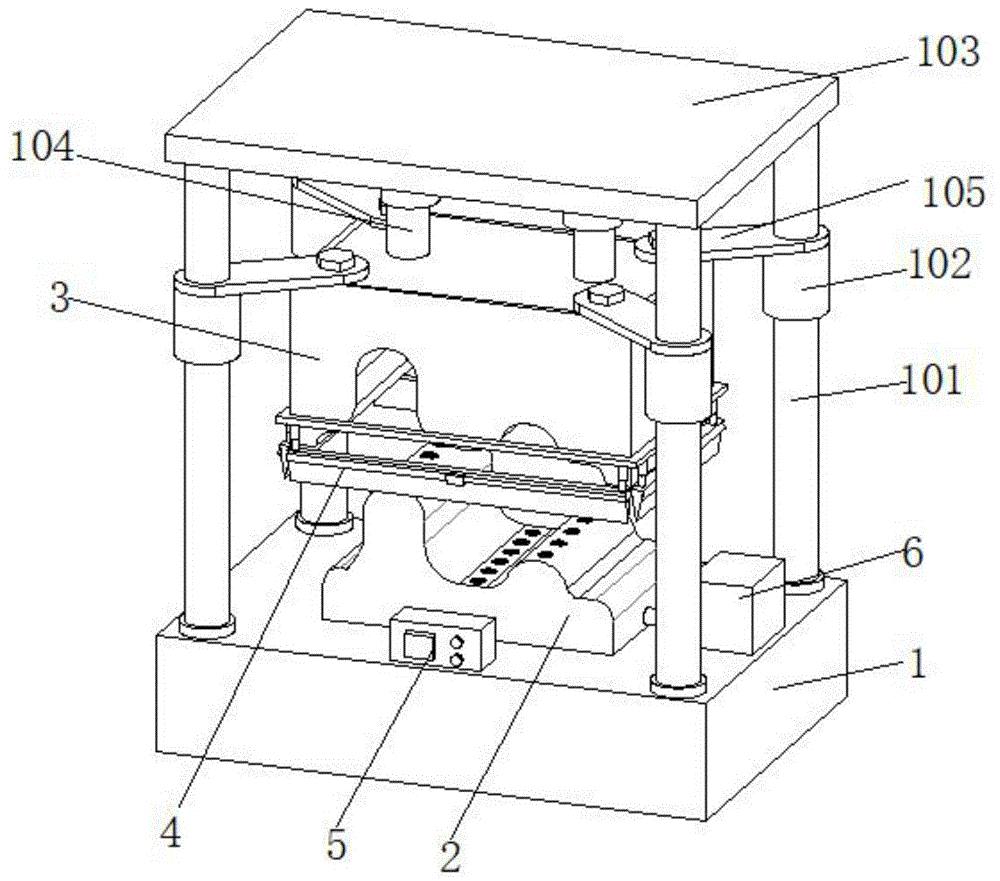 103
104
105
102
3
101
6
1
4
5
2