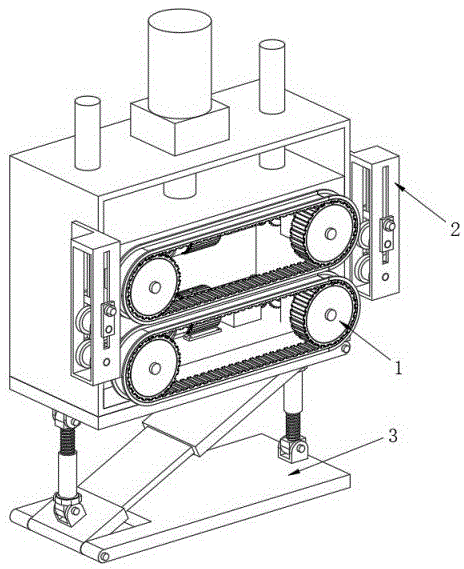 2

1

3