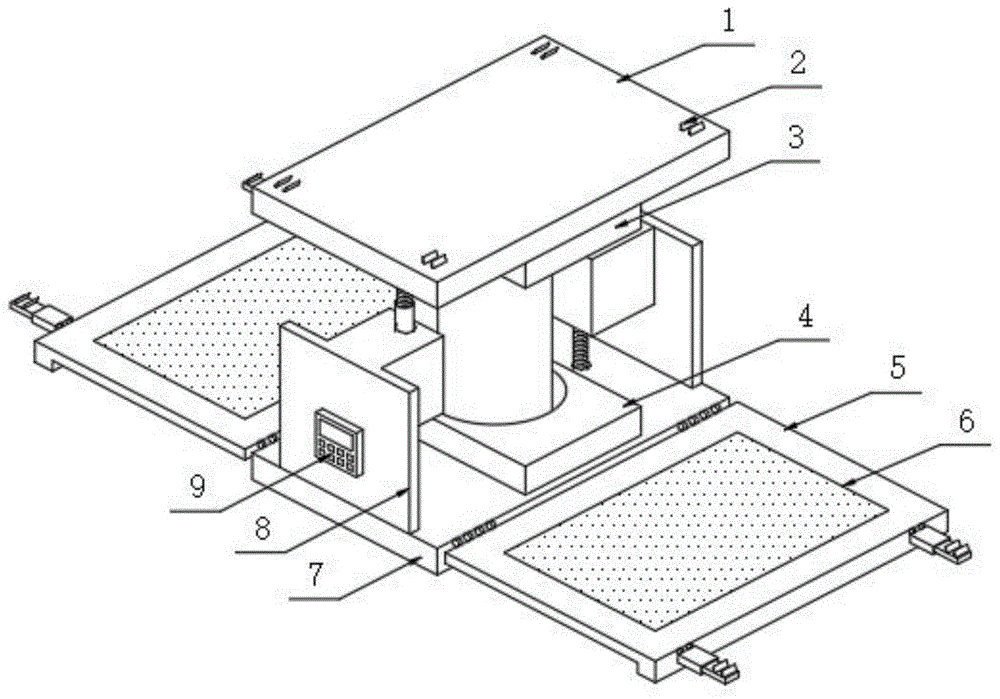 1
2
3
4
5
6
9
8
7