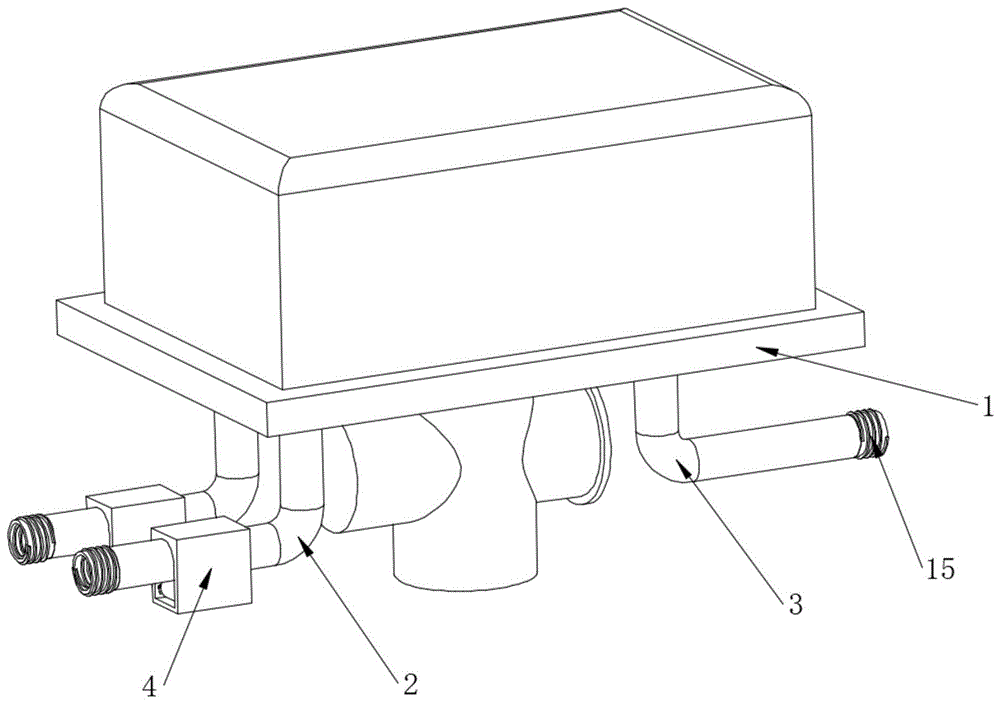 1
15
3
4
2