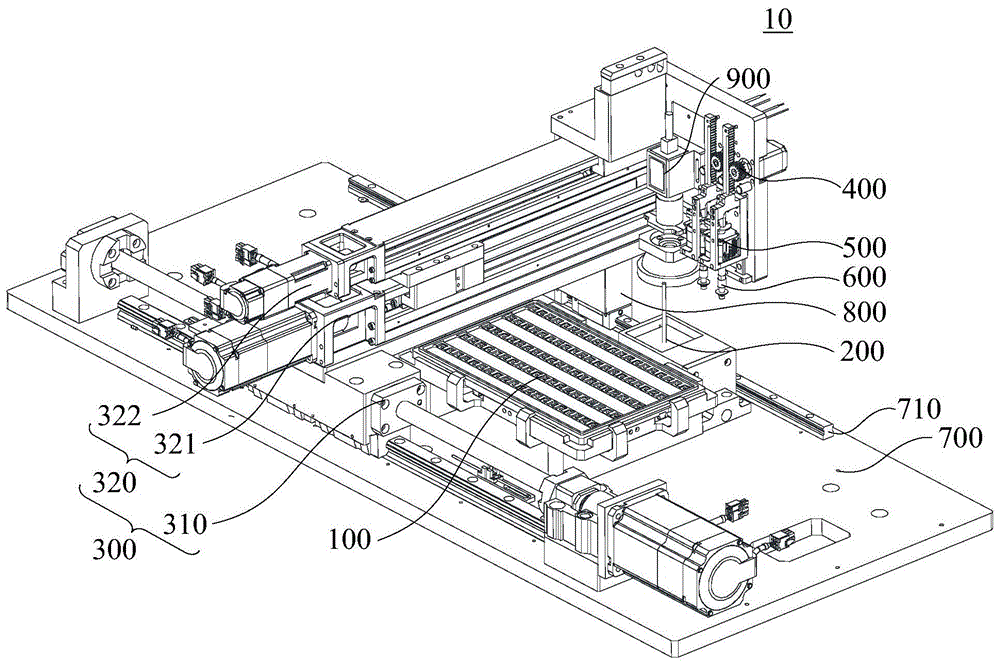 10

900
400
500
600
800
200
710
700
322
321
320
310
300
100