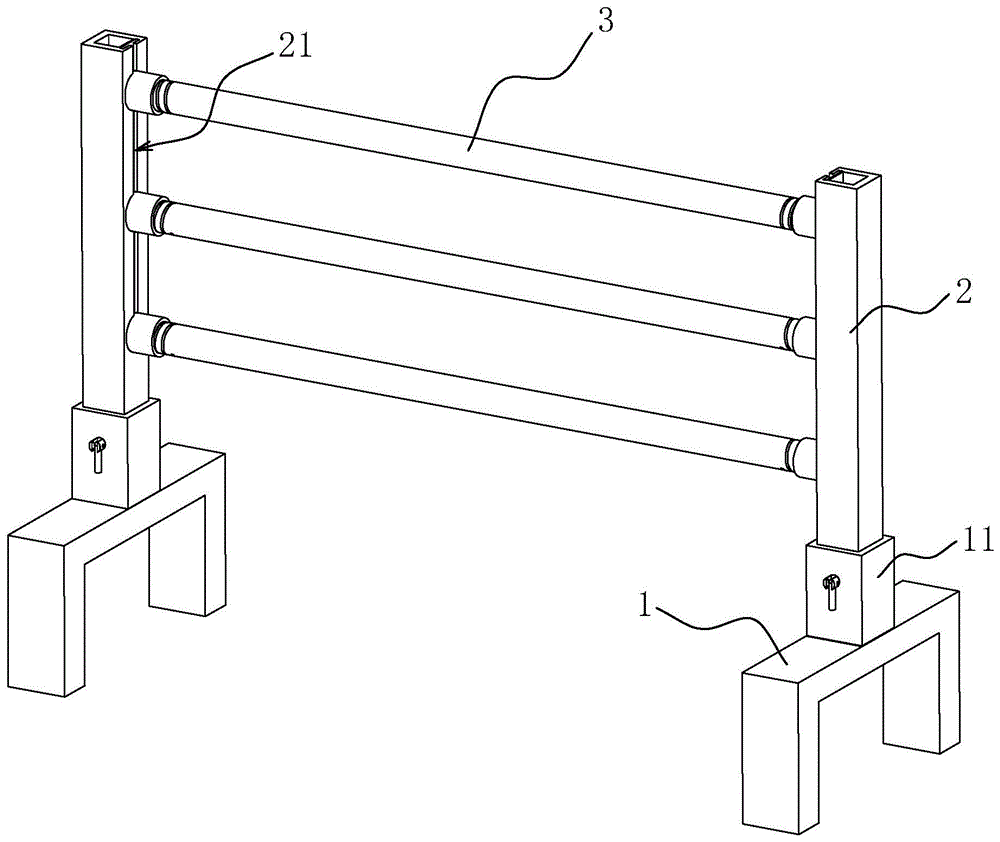 21
3
2
11
1