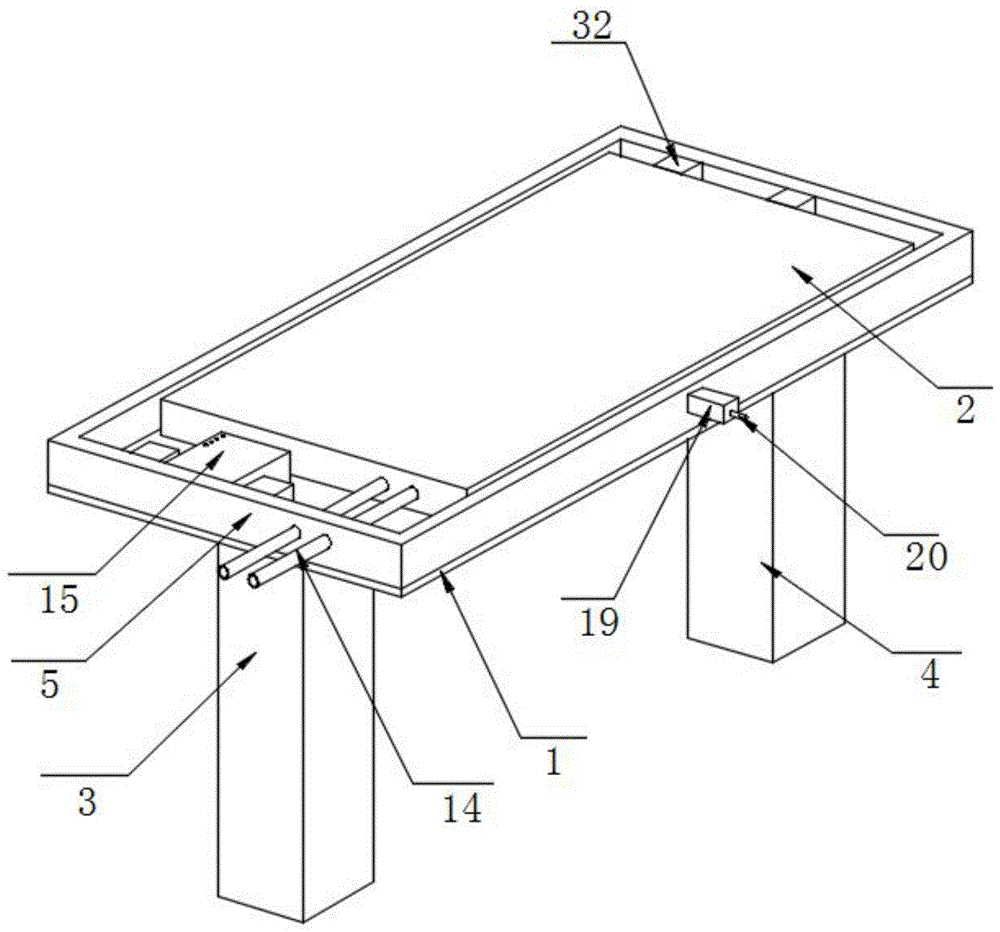 32
2
20
19
4
15
5
1
3
14