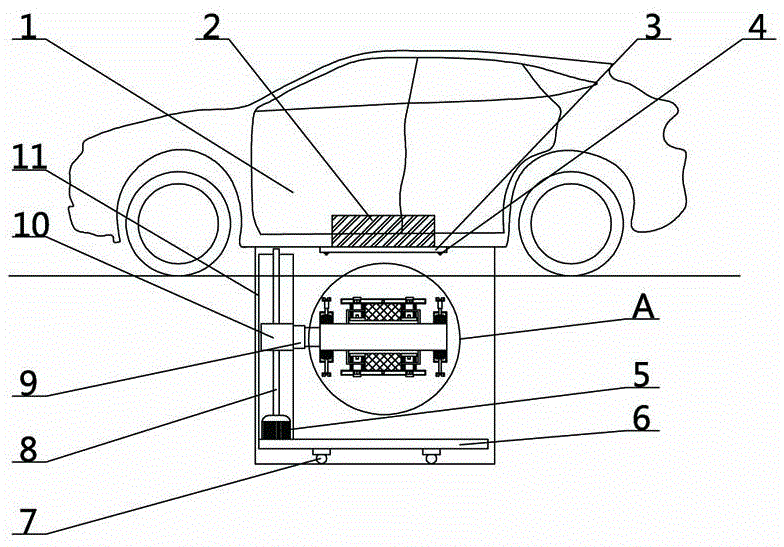 1
2
3
4
11
10
A
9
5
8
6
7