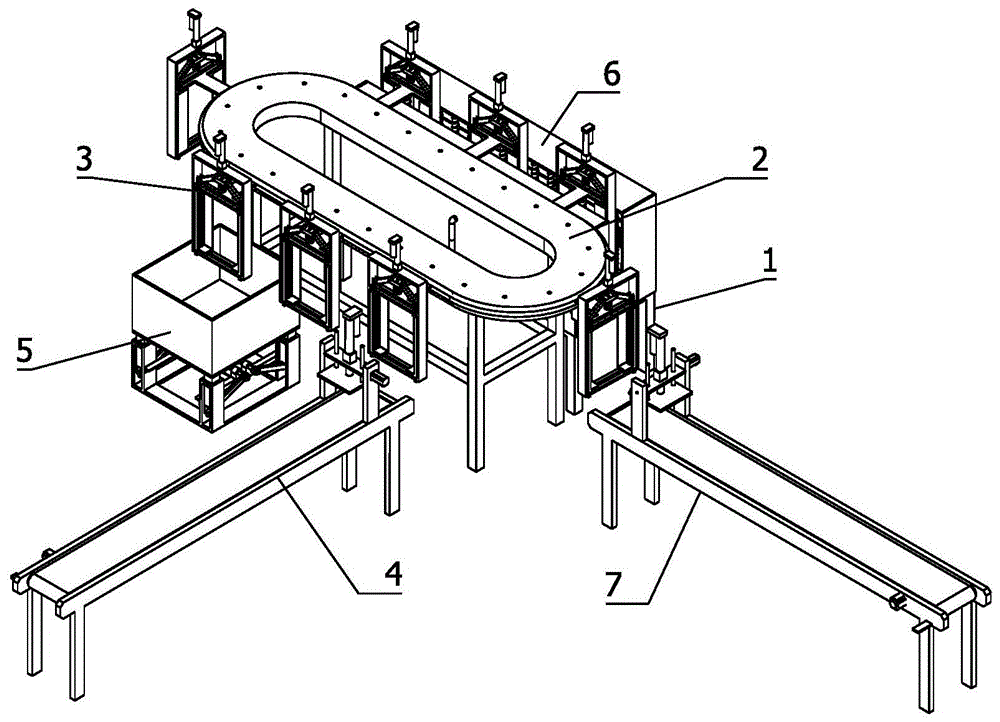 6
3
2
1
5
4
7