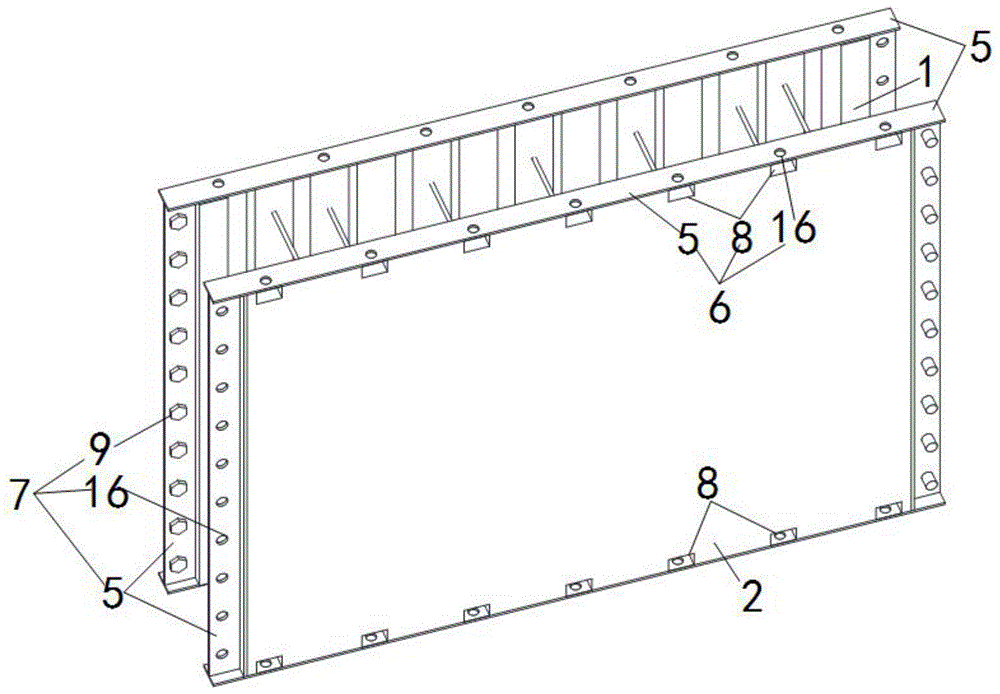 5
1
5
8
16
6
9
7
16
5
8
2