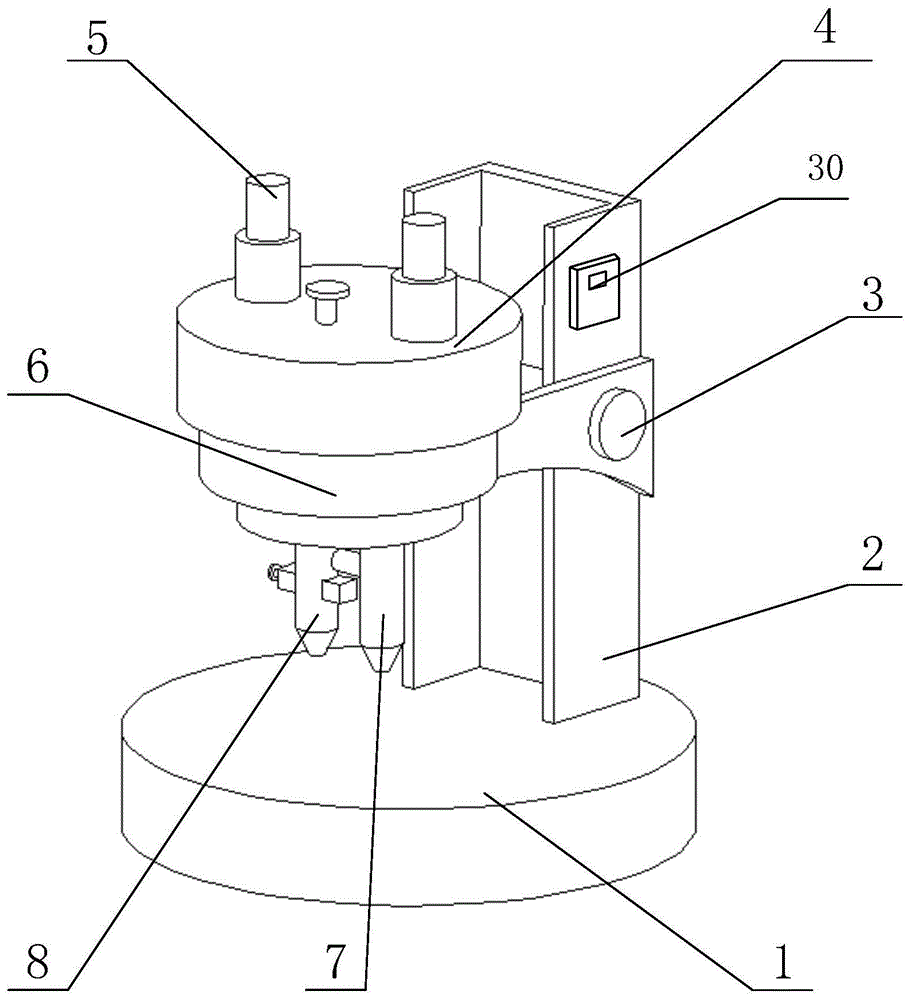 5
4
30
3
6
2
8
7
1