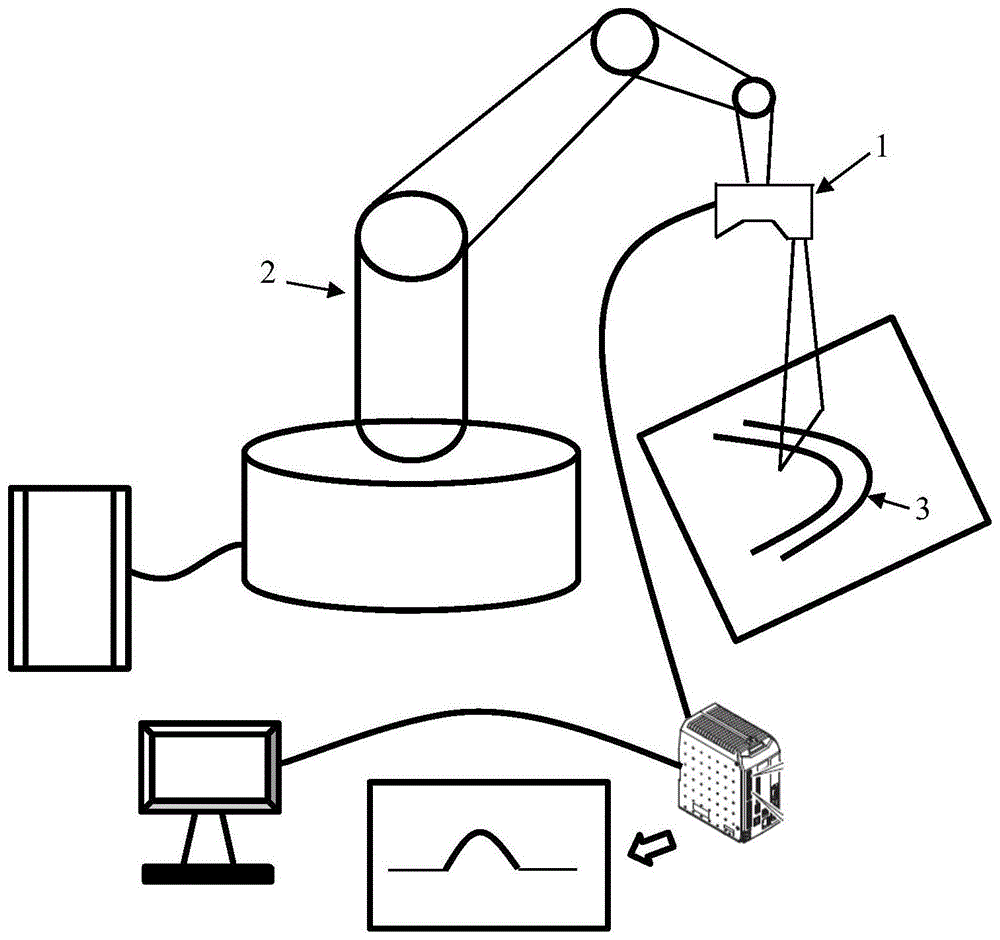 1
2
3