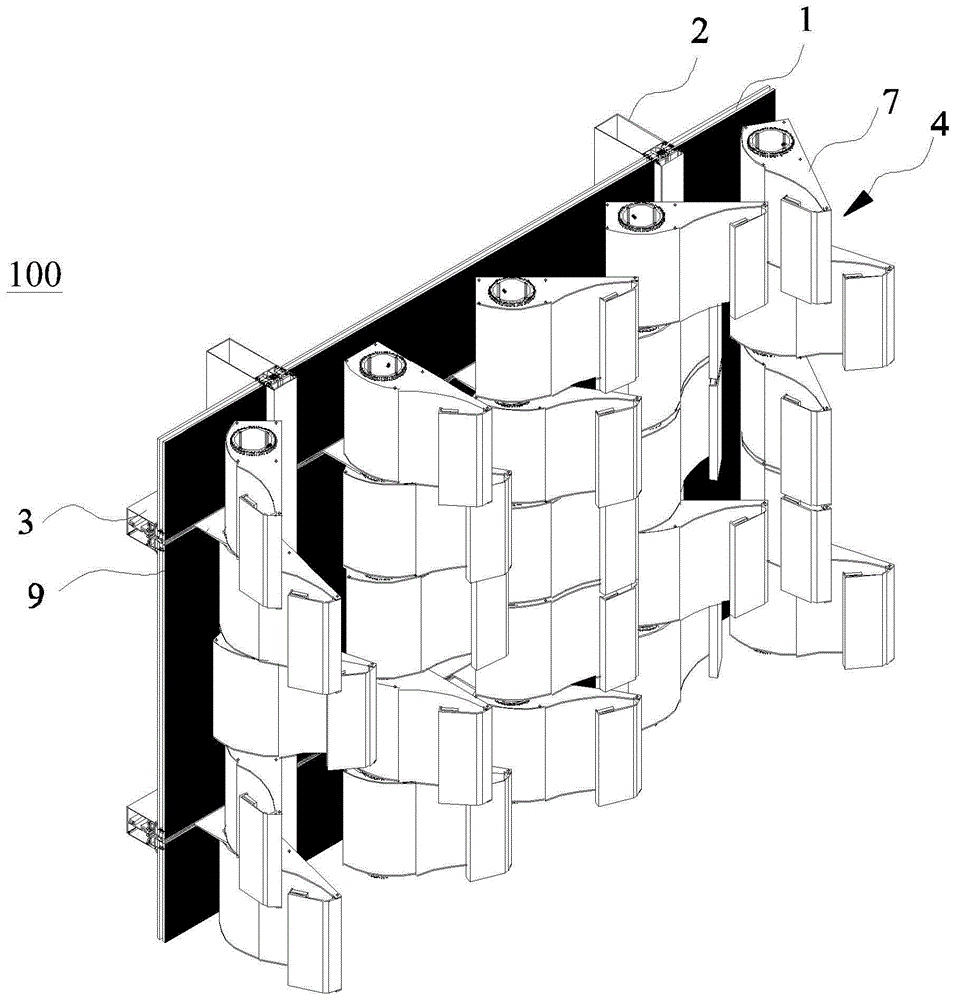 2
1
7
4
100
3
9