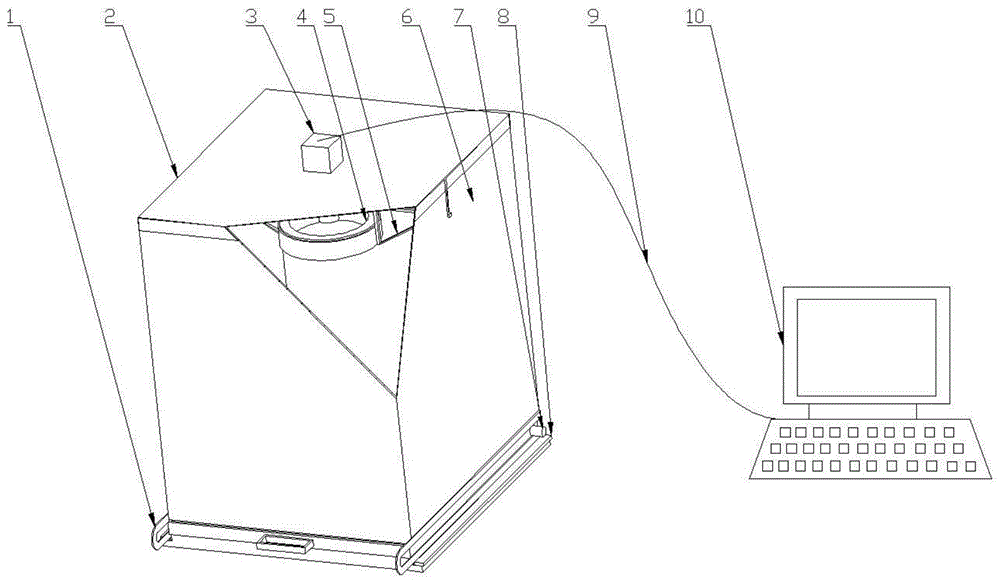 1
2
3
4
5
6
7
8
9
10