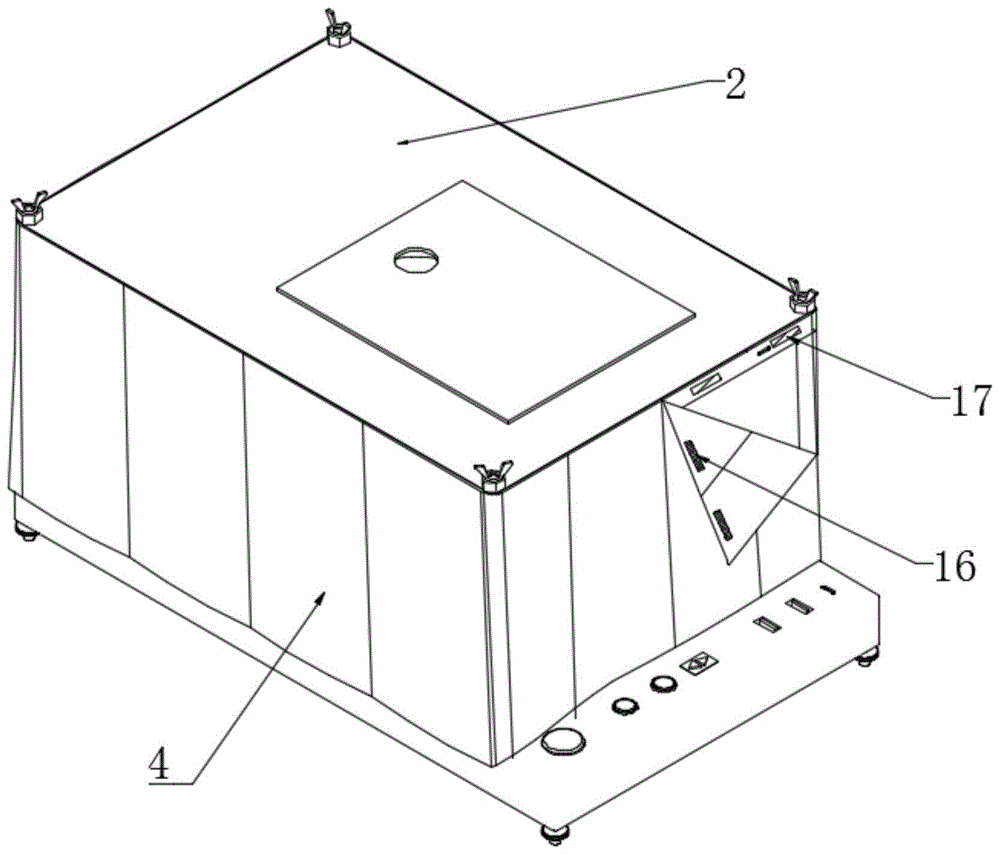 2
17
16
4