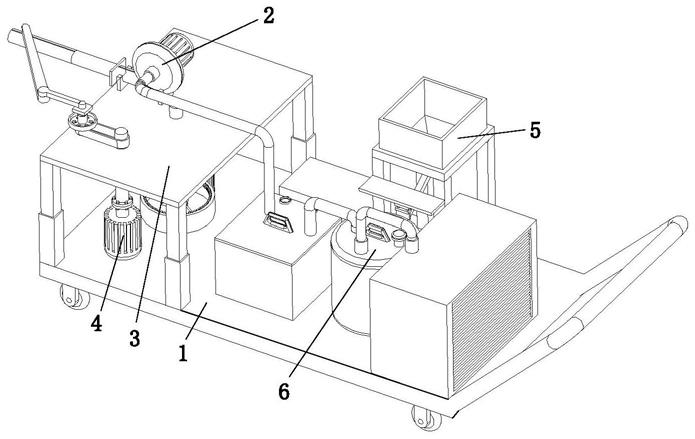 2
5
4
3
1
6