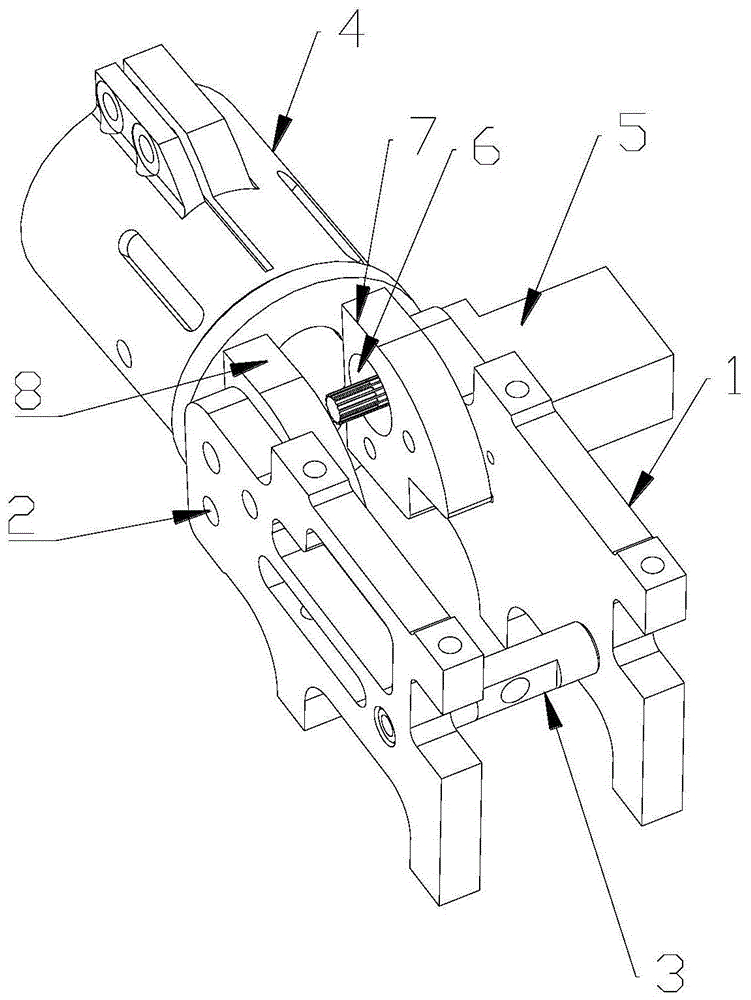 4
7
6
5
8
1
2
3