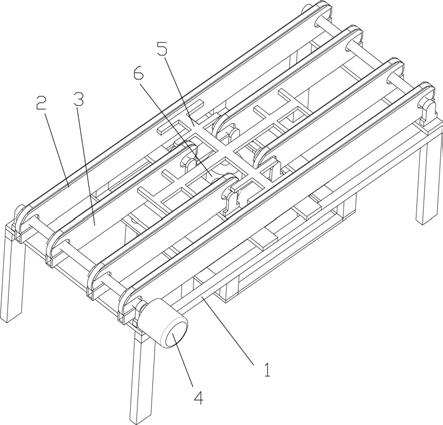 5
6
2
3
1
4