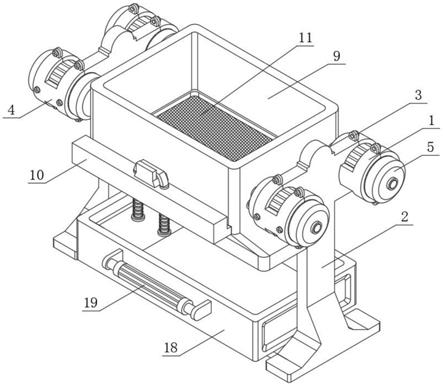 11
9
3
1
5
4
10
2
19
18