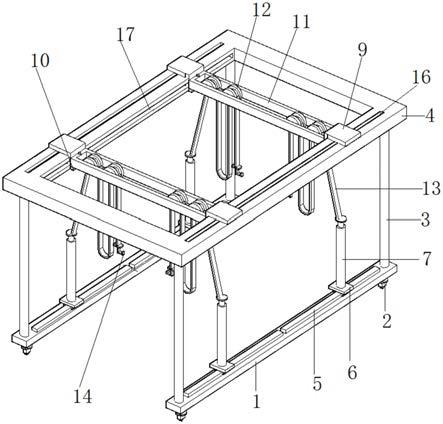 12
11
17
9
10
16
4
13
3
7
2
6
5
1
14