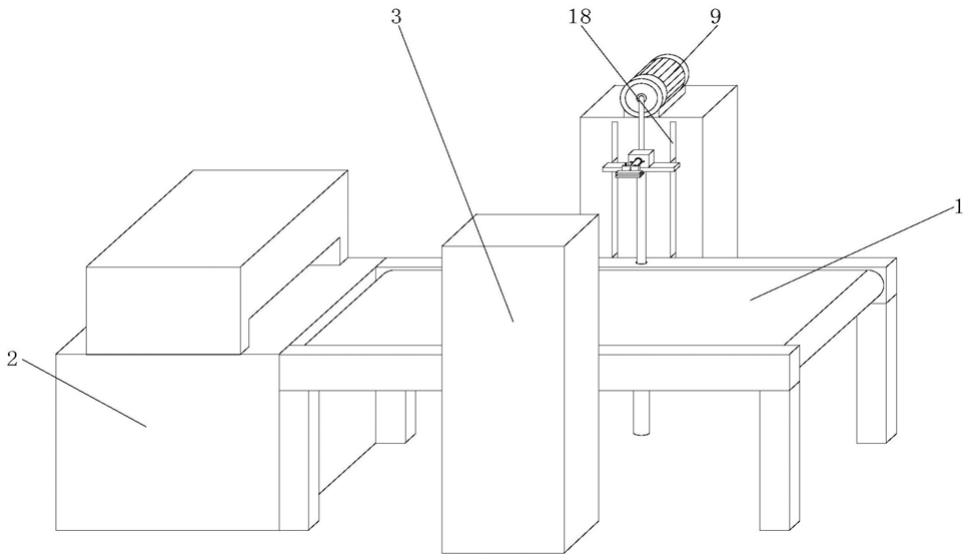 3
18
9
1
2