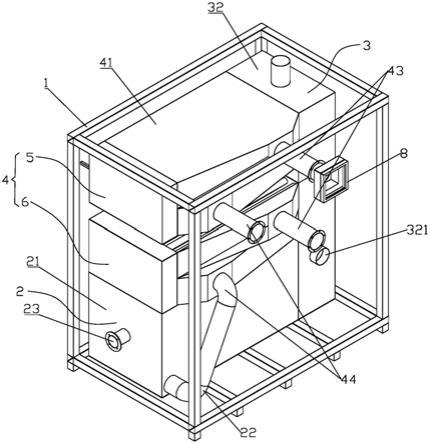 32
3
41
43
1
5
4
8
6
321
21
2
23
44
22