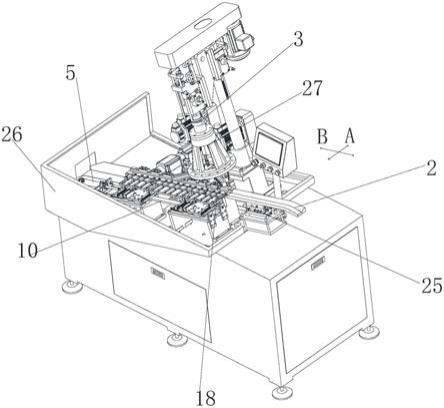 3
5
27
26
B A
2
10
25
18