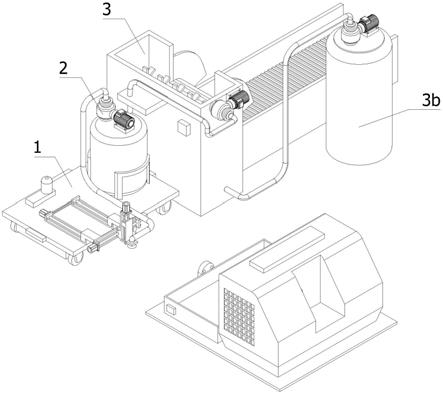 3
2
3b
1