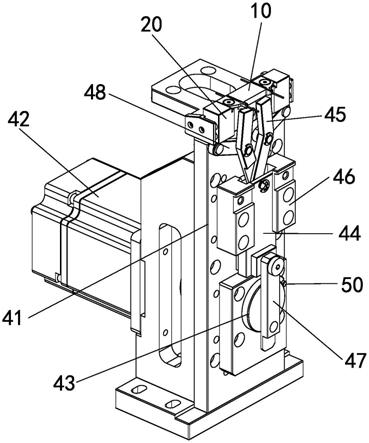 10
20
48
42
45
46
44
50
41
47
43