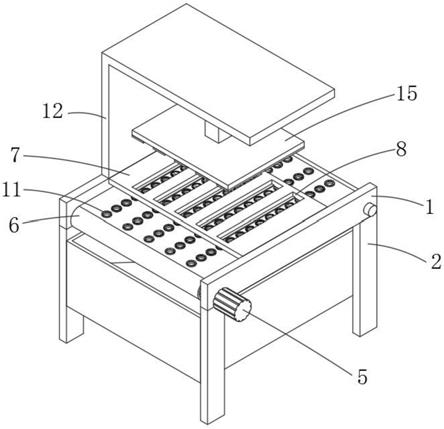 12
15
7
8
11
1
6
2
5