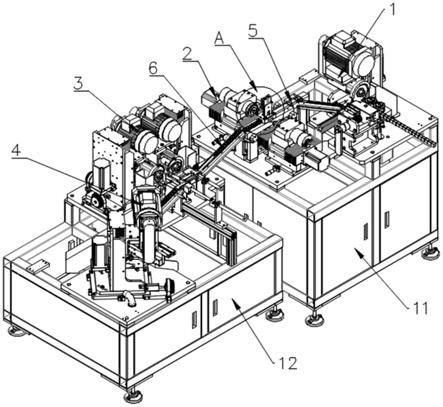 1
5
A
2
6
3
4
11
12