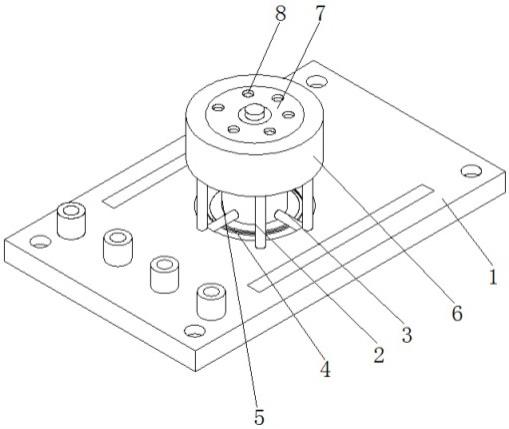 8
7
1
6
3
2
4
5