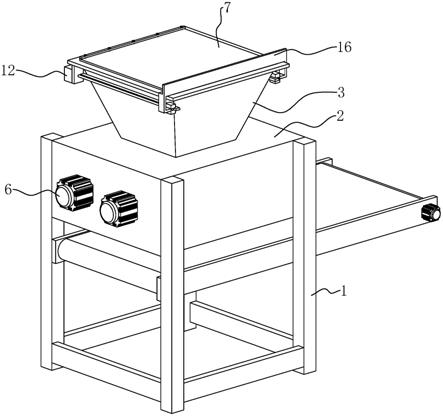 7
16
12
3
2
6
1