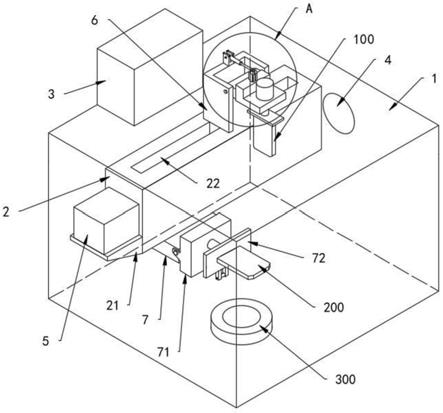 6
A
100
4
1
3
22
2
72
200
21
7
5
71
300