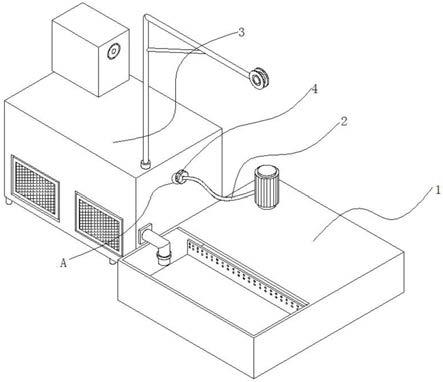 3
4
2
1
A