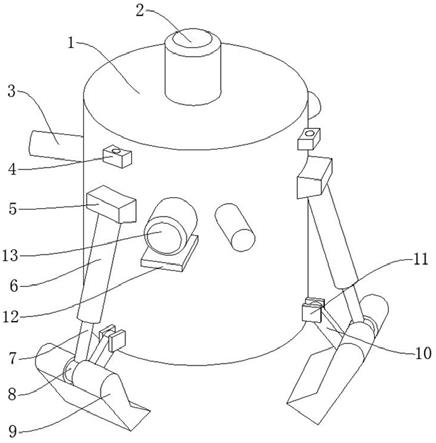 2
1
3
4
5
13
6
12
7
8
9
11
10