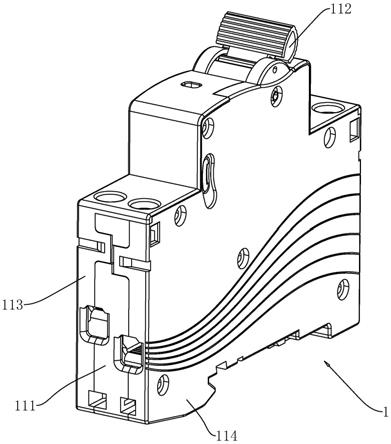 112
113
111
114
1