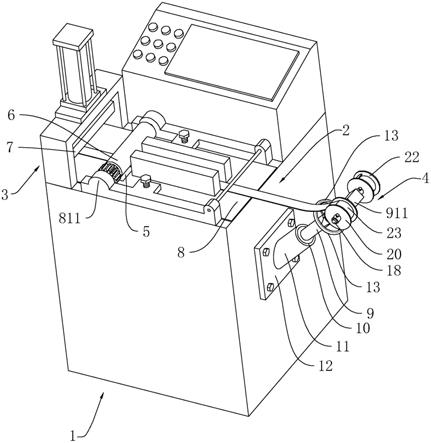 6
7
3
811
5
8
2
13
22
4
911
23
20
18
13
9
10
11
12
1