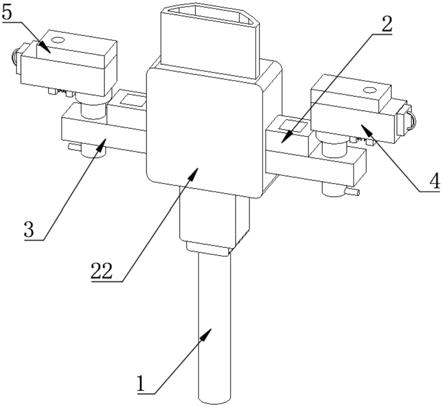 5
2
4
3
22
1