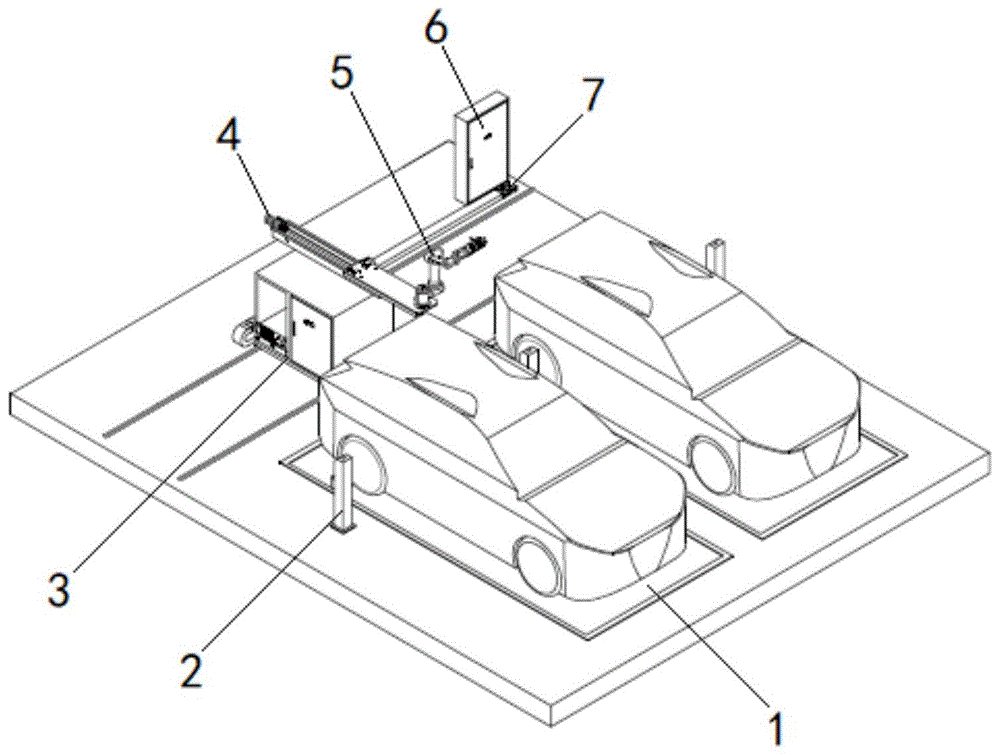 6
5
7
4
3
2
1