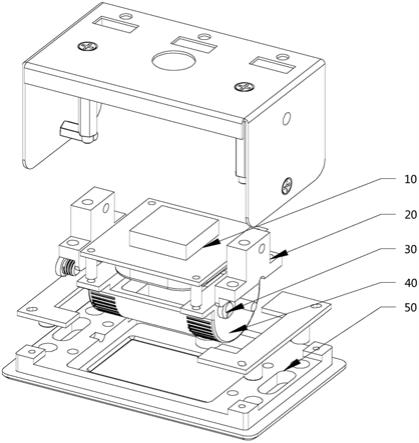 10
20
30
40
50