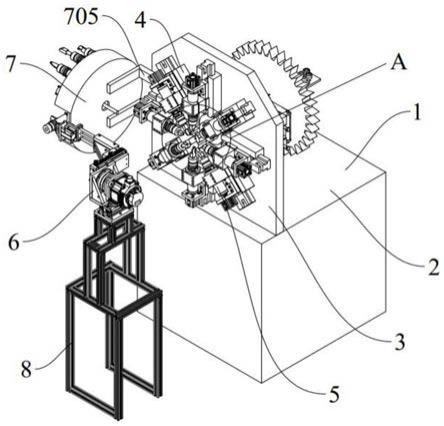 705
4
7
A
1
6
2
3
8
5