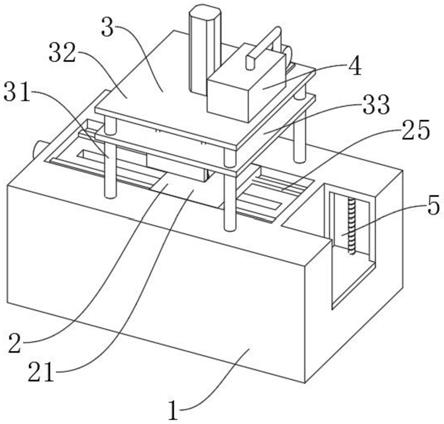 3
32
31
4
33
25
5
2
21
1