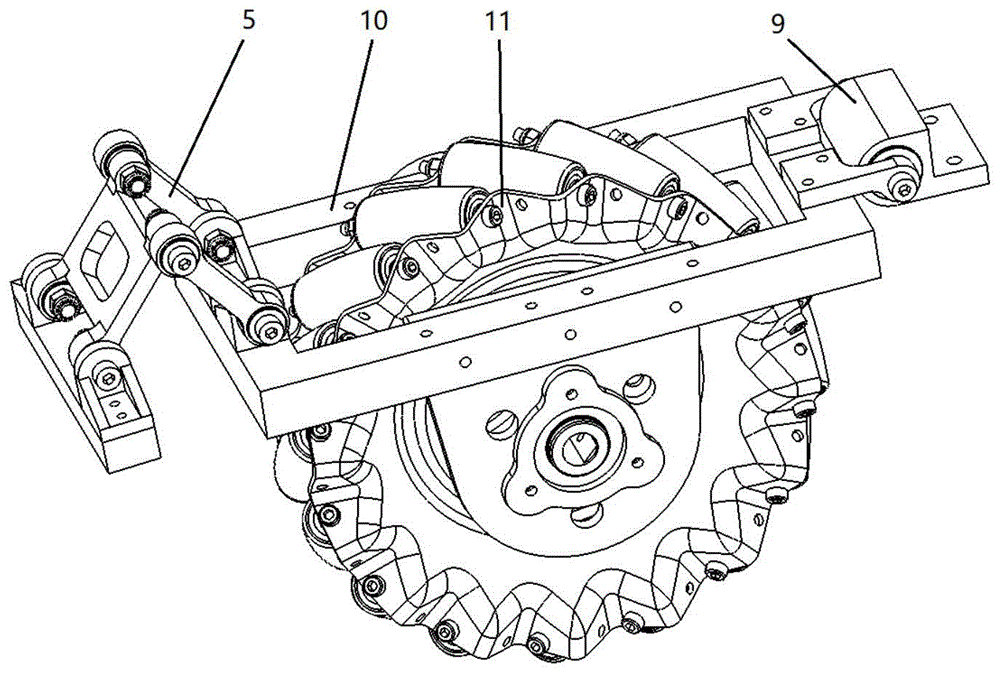 5
10
11
9